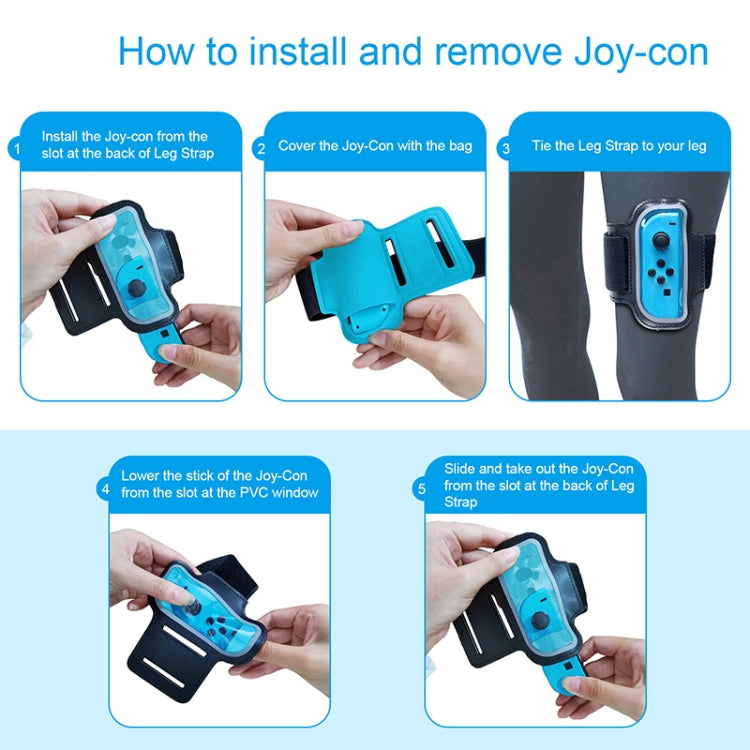 How to install and remove Joy-con

1 Install the Joy-con from the slot at the back of Leg Strap

2 Cover the Joy-Con with the bag

3 Tie the Leg Strap to your leg

4 Lower the stick of the Joy-Con from the slot at the PVC window

5 Slide and take out the Joy-Con from the slot at the back of Leg Strap