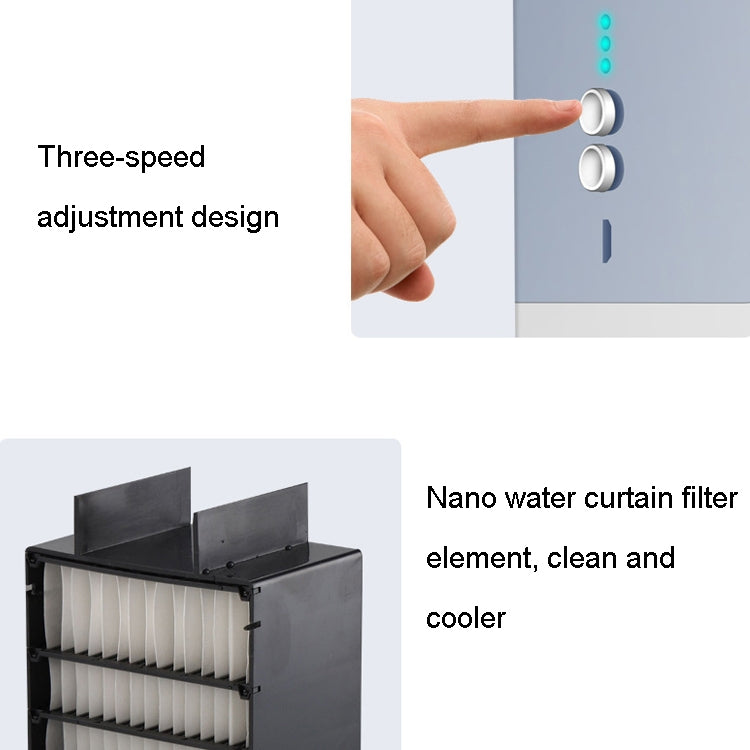 Three-speed adjustment design

Nano water curtain filter element, clean and cooler