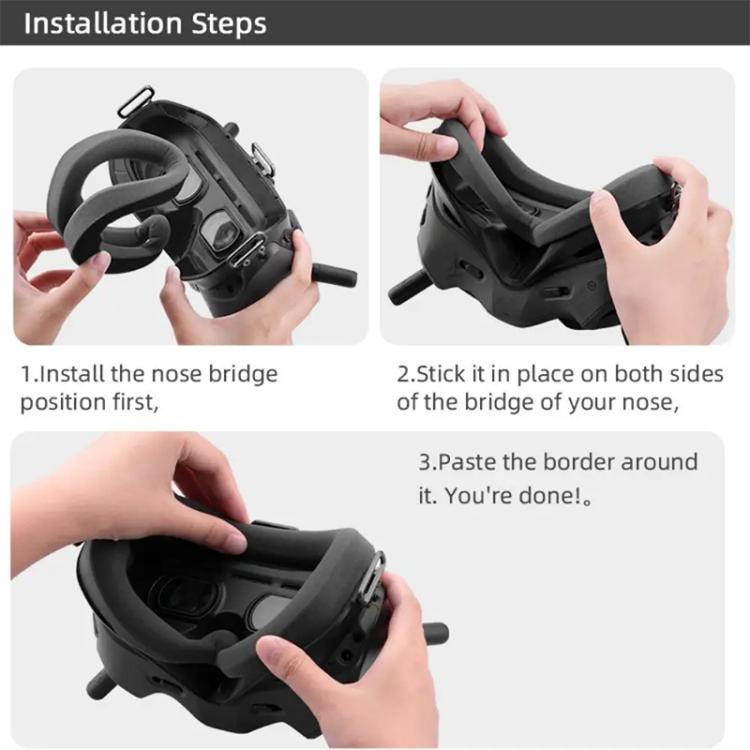 Installation Steps

1.Install the nose bridge position first,

2.Stick it in place on both sides of the bridge of your nose,

3.Paste the border around it. You're done!。